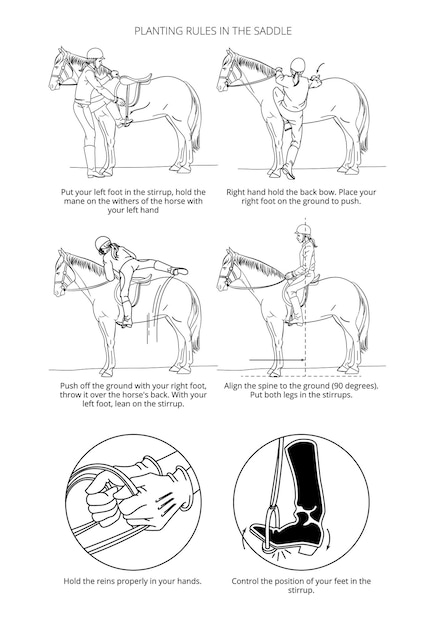 PLANTING RULES IN THE SADDLE

Put your left foot in the stirrup, hold the mane on the withers of the horse with your left hand

Right hand hold the back bow. Place your right foot on the ground to push.

Push off the ground with your right foot, throw it over the horse's back. With your left foot, lean on the stirrup.

Align the spine to the ground (90 degrees). Put both legs in the stirrups.

Hold the reins properly in your hands.

Control the position of your feet in the stirrup.